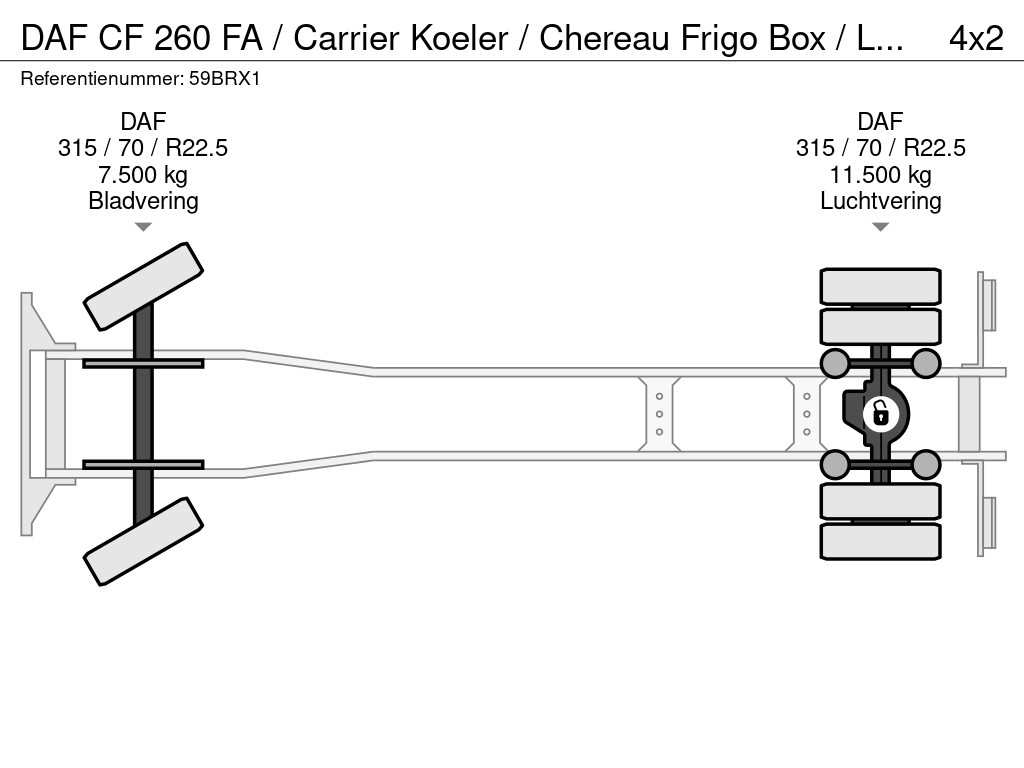 DAF CF 260 FA / Carrier Koeler / Chereau Frigo Box / L... 4x2

Referentienummer: 59BRX1

DAF
315 / 70 / R22.5
7.500 kg
Bladvering

DAF
315 / 70 / R22.5
11.500 kg
Luchtvering