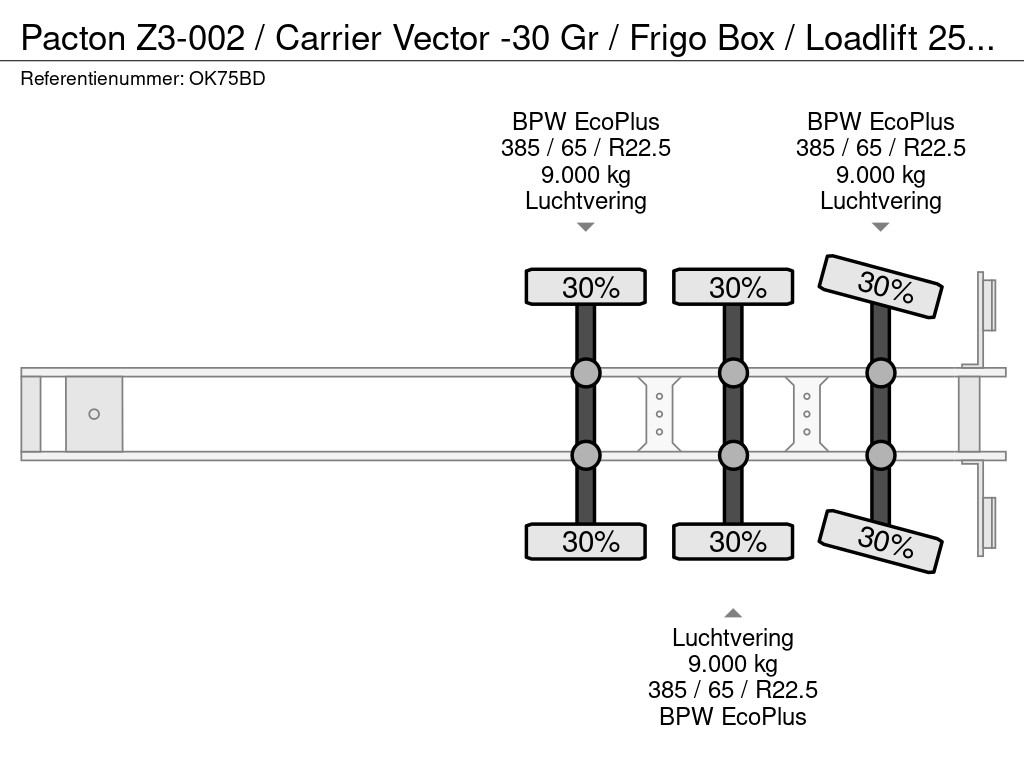 Pacton Z3-002 / Carrier Vector -30 Gr / Frigo Box / Loadlift 25...
Referentienummer: OK75BD

BPW EcoPlus
385 / 65 / R22.5
9.000 kg
Luchtvering

BPW EcoPlus
385 / 65 / R22.5
9.000 kg
Luchtvering

30%
30%
30%
30%
30%
30%

Luchtvering
9.000 kg
385 / 65 / R22.5
BPW EcoPlus